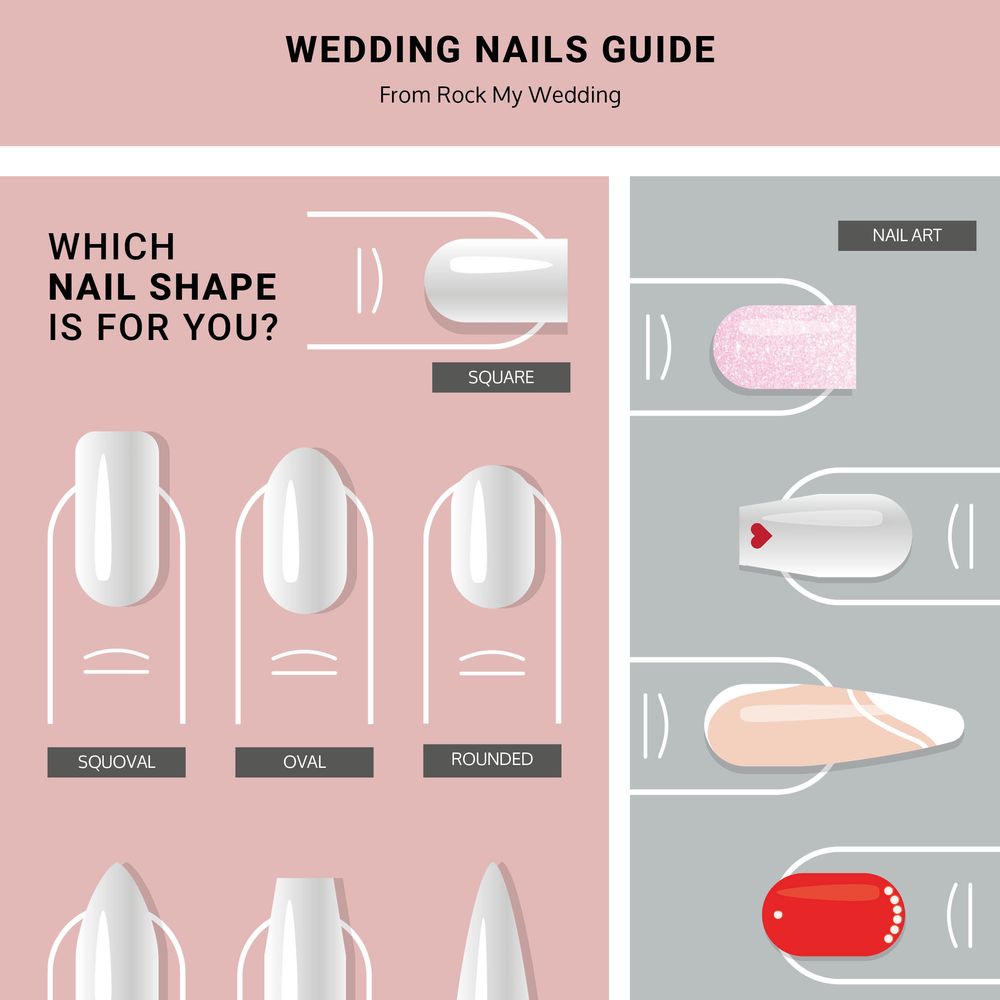 WEDDING NAILS GUIDE

From Rock My Wedding

WHICH
NAIL SHAPE
IS FOR YOU?

SQUARE

SQUOVAL

OVAL

ROUNDED

NAIL ART