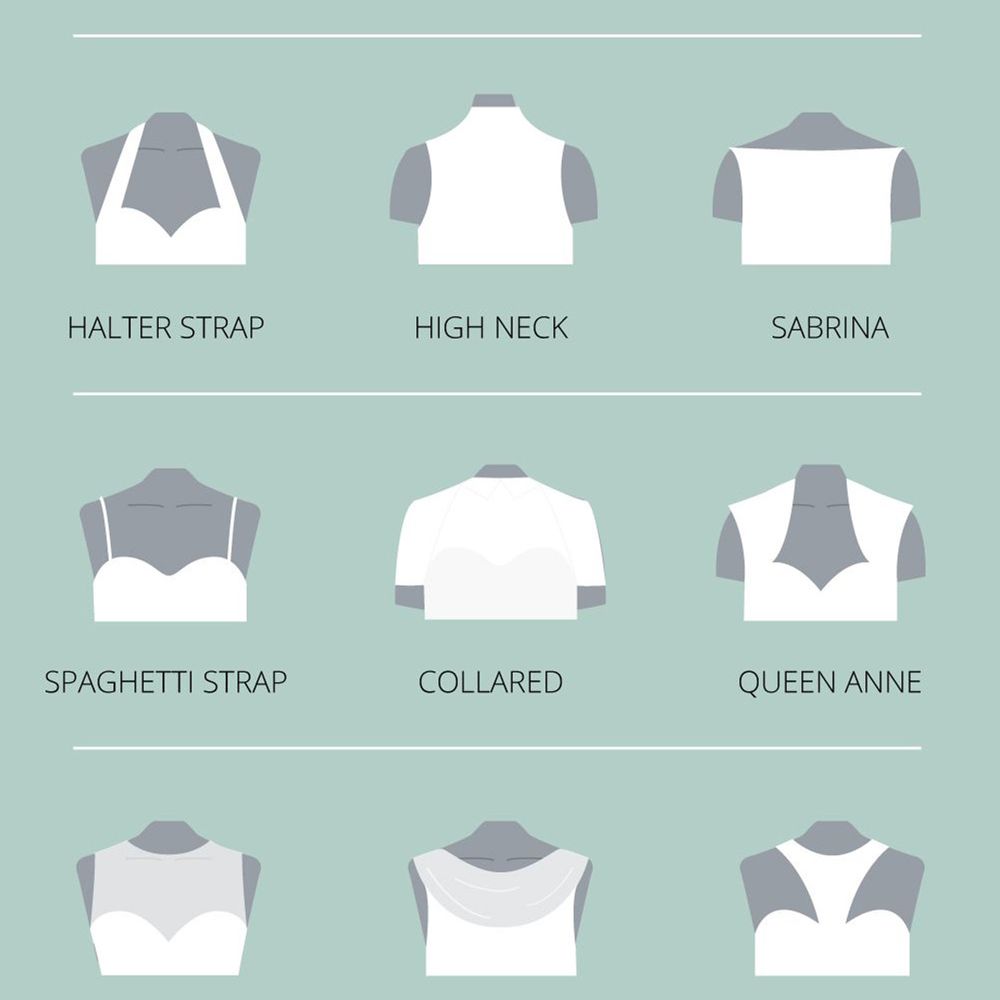 HALTER STRAP

HIGH NECK

SABRINA

SPAGHETTI STRAP

COLLARED

QUEEN ANNE