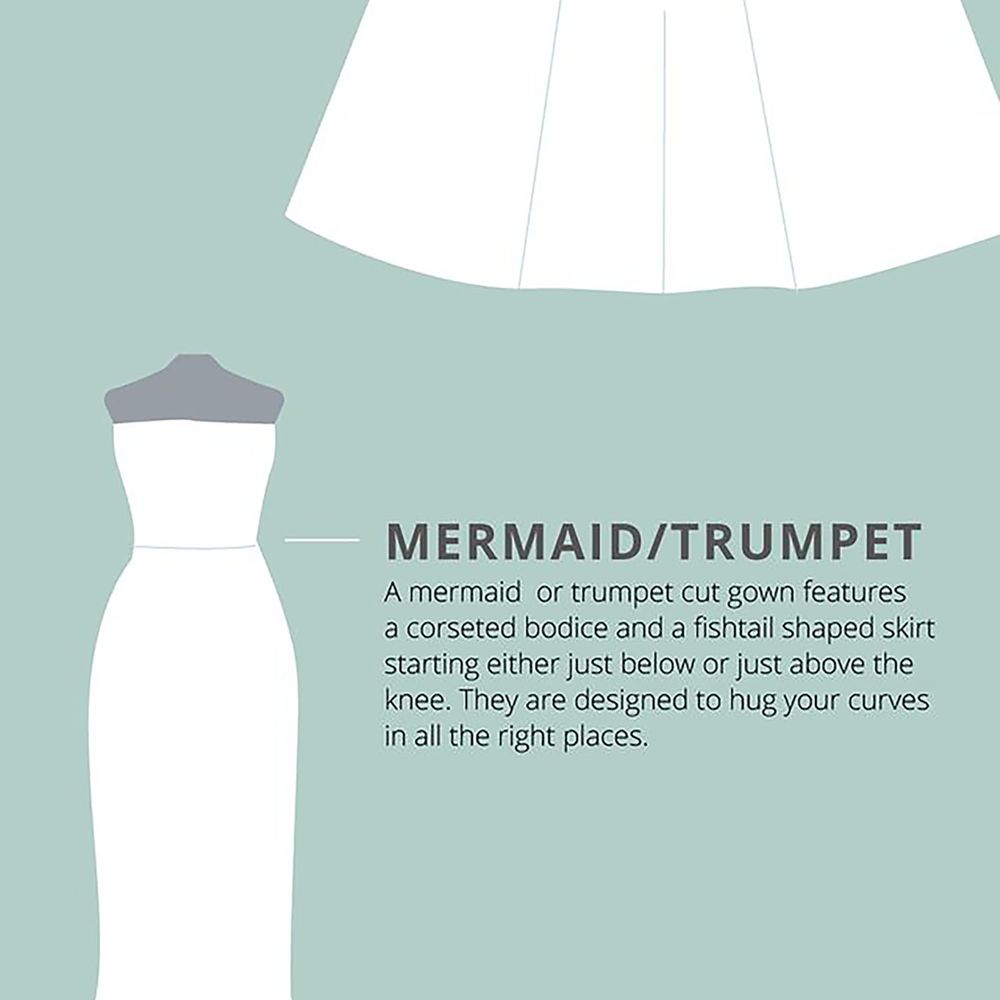 MERMAID/TRUMPET

A mermaid  or trumpet cut gown features a corseted bodice and a fishtail shaped skirt starting either just below or just above the knee. They are designed to hug your curves in all the right places.