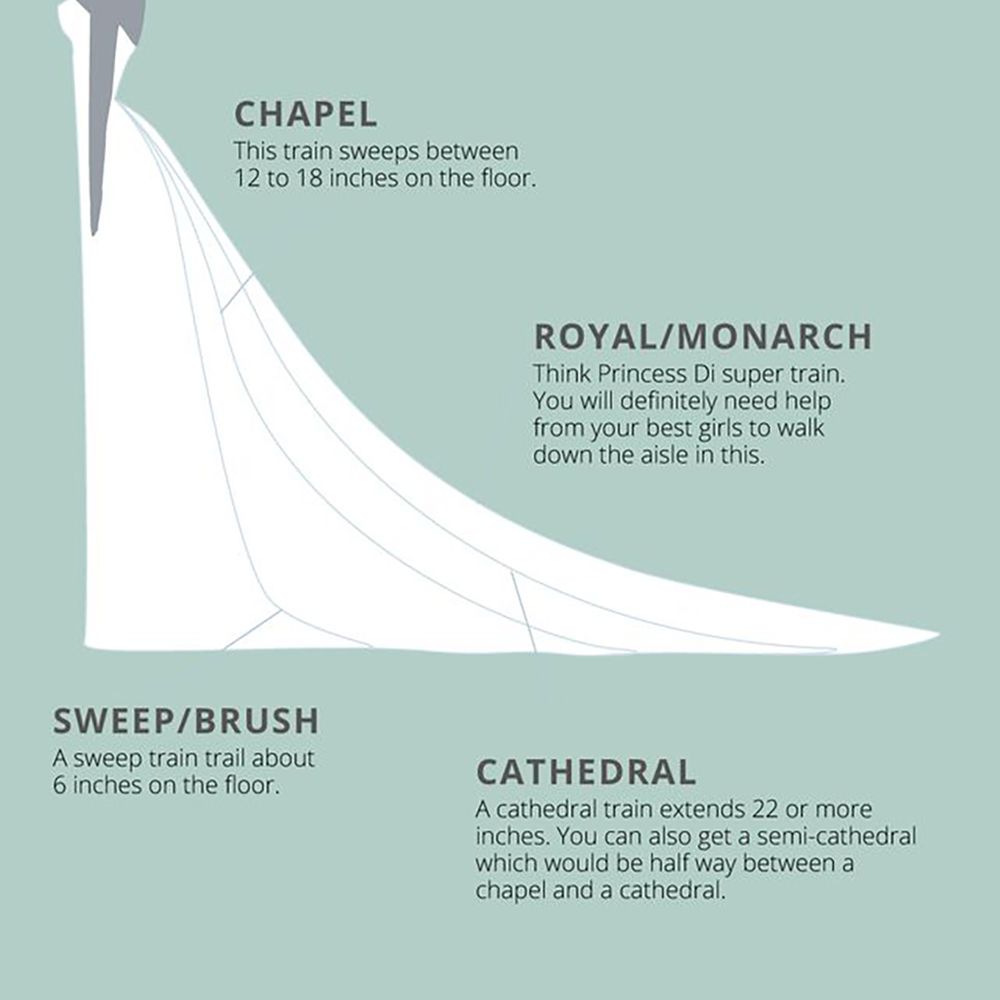 CHAPEL
This train sweeps between 12 to 18 inches on the floor.

ROYAL/MONARCH
Think Princess Di super train. You will definitely need help from your best girls to walk down the aisle in this.

SWEEP/BRUSH
A sweep train trail about 6 inches on the floor.

CATHEDRAL
A cathedral train extends 22 or more inches. You can also get a semi-cathedral which would be half way between a chapel and a cathedral.